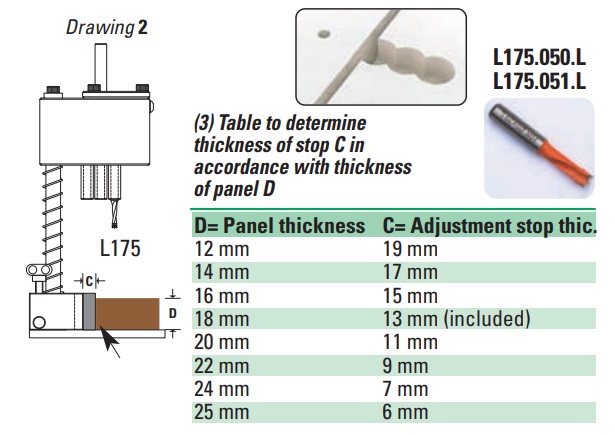 Drawing 2

L175

C

D

L175.050.L
L175.051.L

(3) Table to determine thickness of stop C in accordance with thickness of panel D

| D= Panel thickness | C= Adjustment stop thic. |
|---|---|
| 12 mm | 19 mm |
| 14 mm | 17 mm |
| 16 mm | 15 mm |
| 18 mm | 13 mm (included) |
| 20 mm | 11 mm |
| 22 mm | 9 mm |
| 24 mm | 7 mm |
| 25 mm | 6 mm |